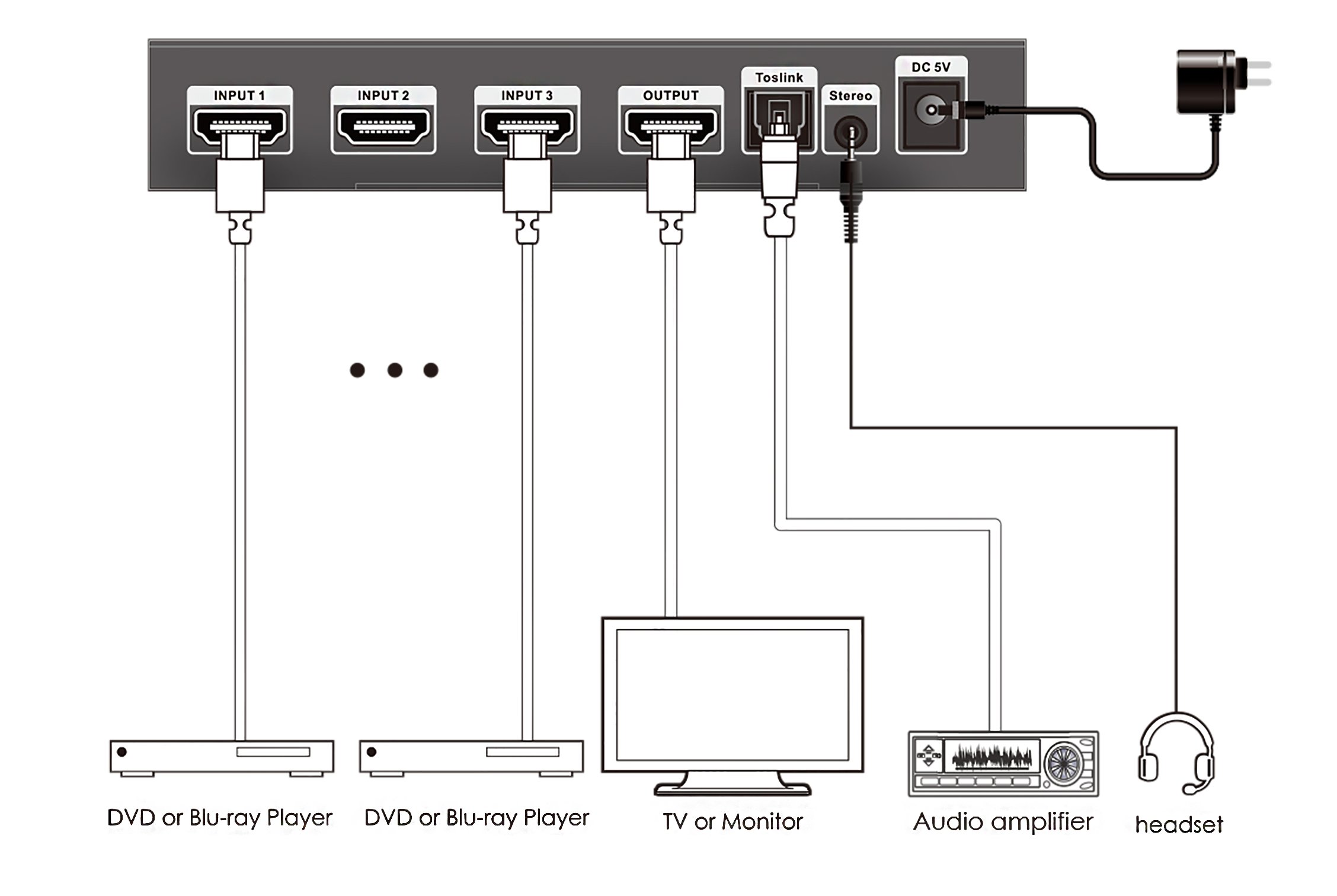 INPUT 1
INPUT 2
INPUT 3
OUTPUT
Toslink
Stereo
DC 5V

DVD or Blu-ray Player
DVD or Blu-ray Player
TV or Monitor
Audio amplifier
headset